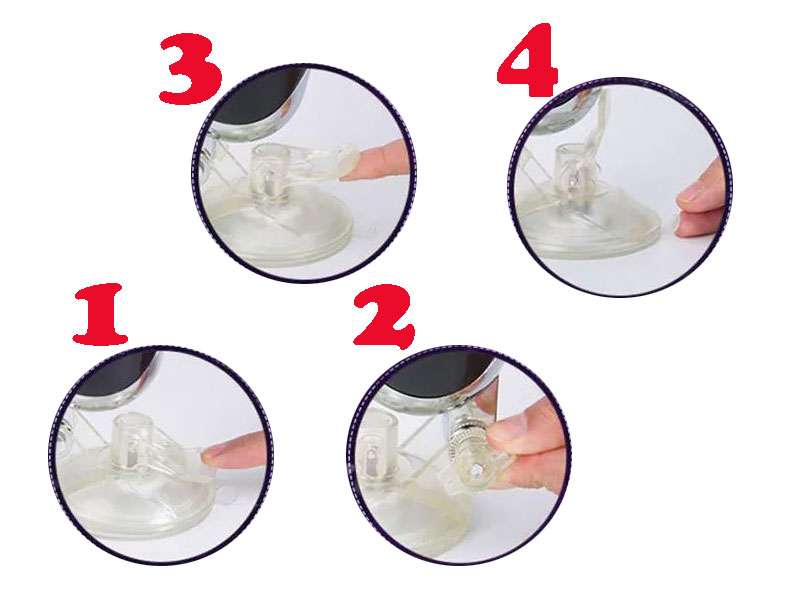 3

4

1

2